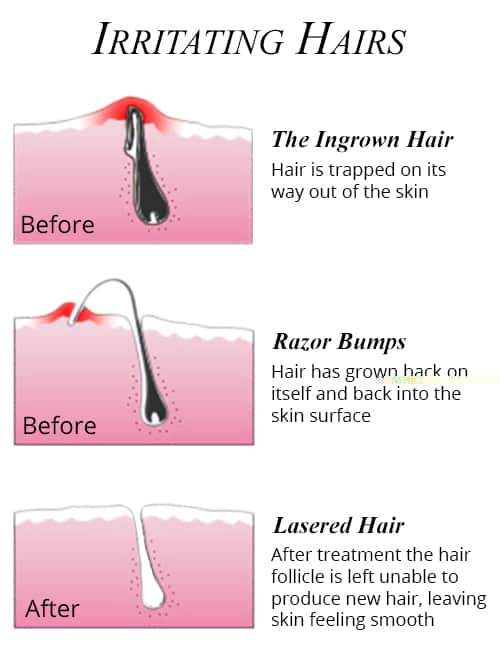 IRRITATING HAIRS

Before

The Ingrown Hair

Hair is trapped on its way out of the skin

Before

Razor Bumps

Hair has grown back on itself and back into the skin surface

After

Lasered Hair

After treatment the hair follicle is left unable to produce new hair, leaving skin feeling smooth